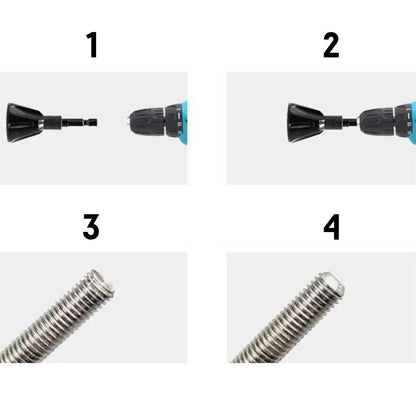 1

2

3

4