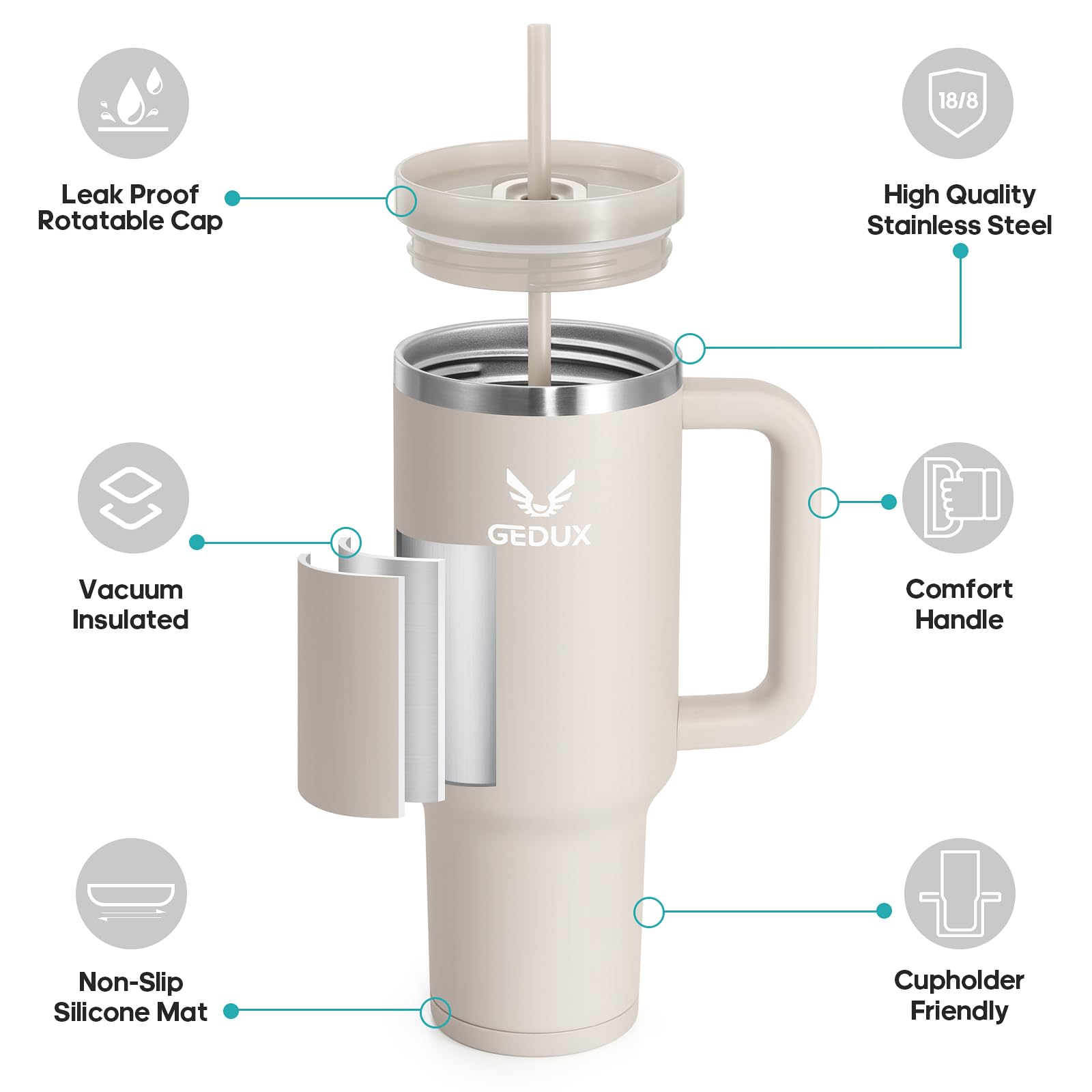 Leak Proof
Rotatable Cap

18/8

High Quality
Stainless Steel

GEDUX

Vacuum
Insulated

Comfort
Handle

Non-Slip
Silicone Mat

Cupholder
Friendly