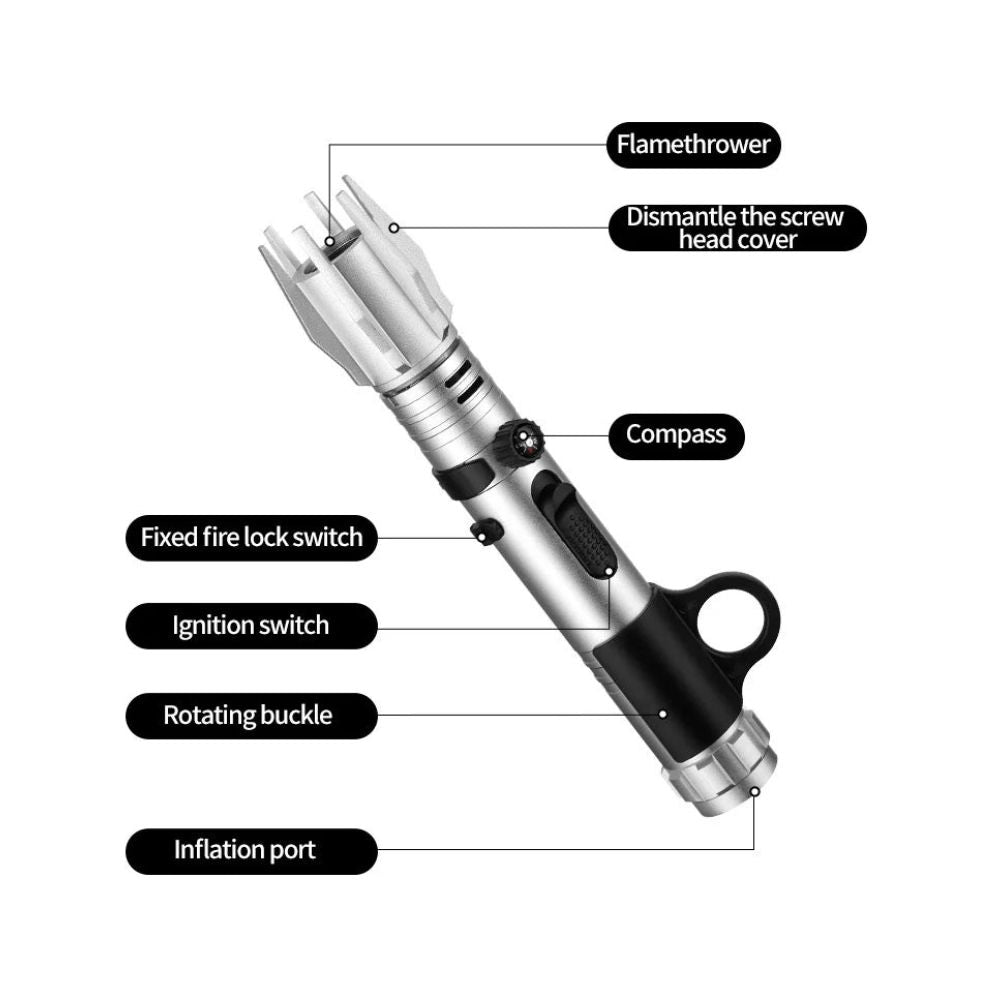 Flamethrower

Dismantle the screw head cover

Compass

Fixed fire lock switch

Ignition switch

Rotating buckle

Inflation port