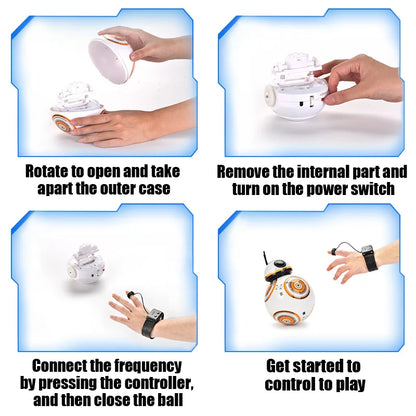 Rotate to open and take apart the outer case

Remove the internal part and turn on the power switch

Connect the frequency by pressing the controller, and then close the ball

Get started to control to play